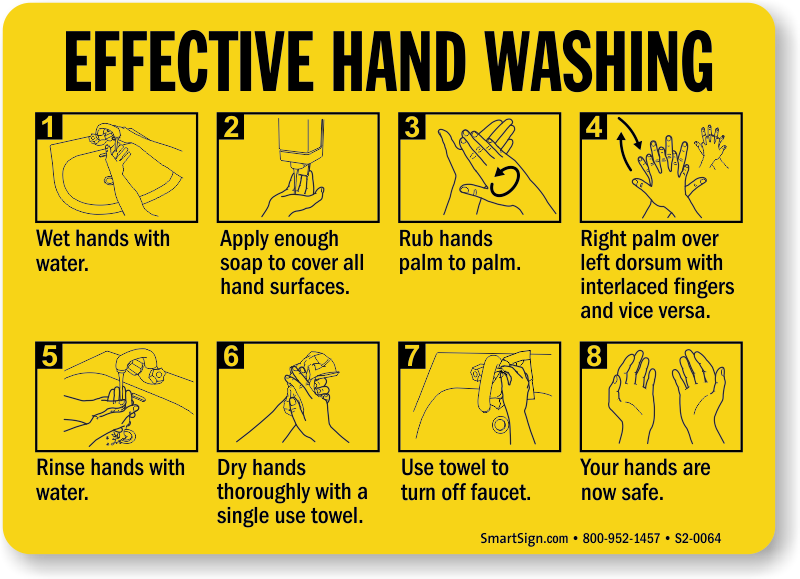 EFFECTIVE HAND WASHING

1
Wet hands with water.

2
Apply enough soap to cover all hand surfaces.

3
Rub hands palm to palm.

4
Right palm over left dorsum with interlaced fingers and vice versa.

5
Rinse hands with water.

6
Dry hands thoroughly with a single use towel.

7
Use towel to turn off faucet.

8
Your hands are now safe.

SmartSign.com • 800-952-1457 • S2-0064