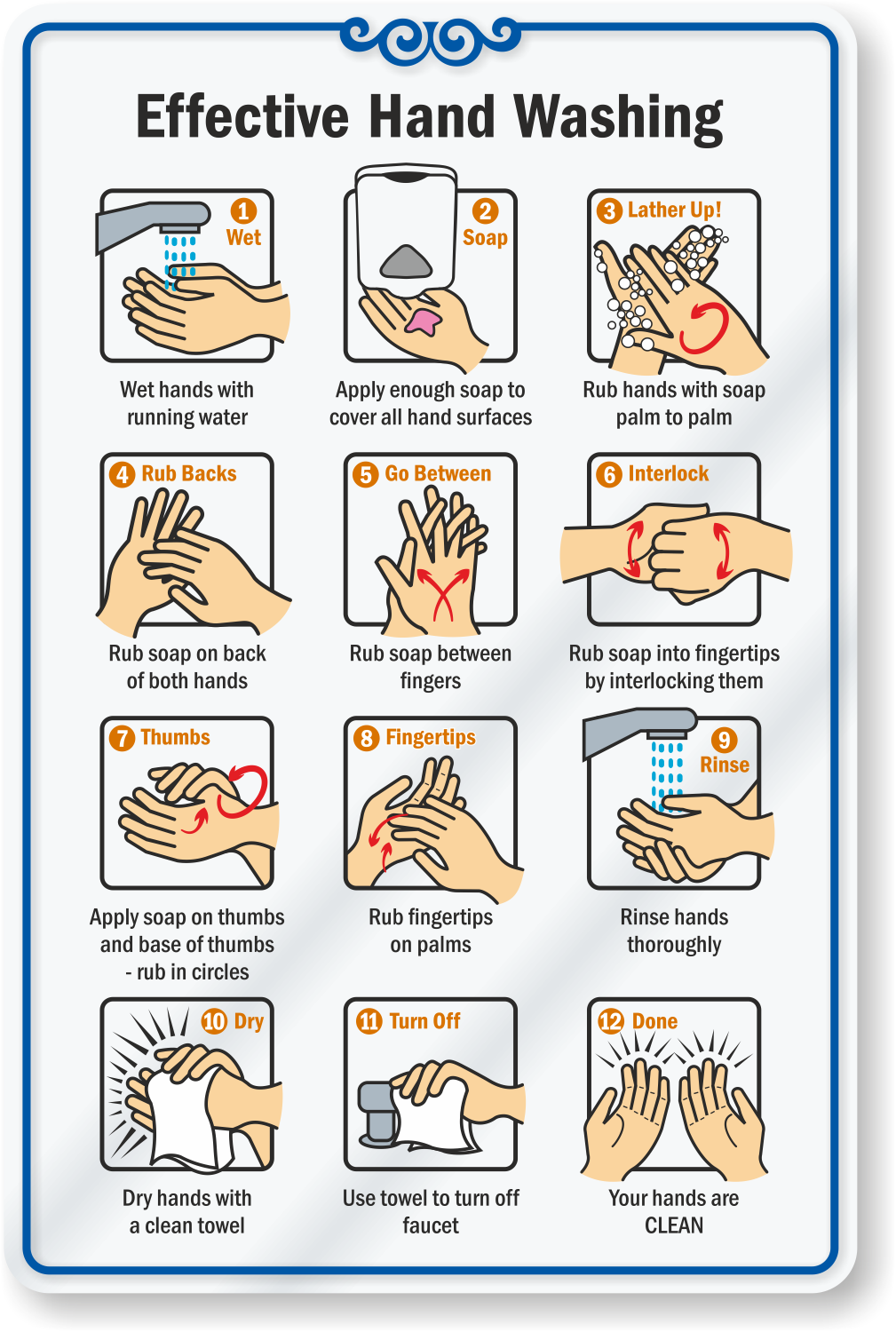 Effective Hand Washing

1 Wet
Wet hands with running water

2 Soap
Apply enough soap to cover all hand surfaces

3 Lather Up!
Rub hands with soap palm to palm

4 Rub Backs
Rub soap on back of both hands

5 Go Between
Rub soap between fingers

6 Interlock
Rub soap into fingertips by interlocking them

7 Thumbs
Apply soap on thumbs and base of thumbs - rub in circles

8 Fingertips
Rub fingertips on palms

9 Rinse
Rinse hands thoroughly

10 Dry
Dry hands with a clean towel

11 Turn Off
Use towel to turn off faucet

12 Done
Your hands are CLEAN