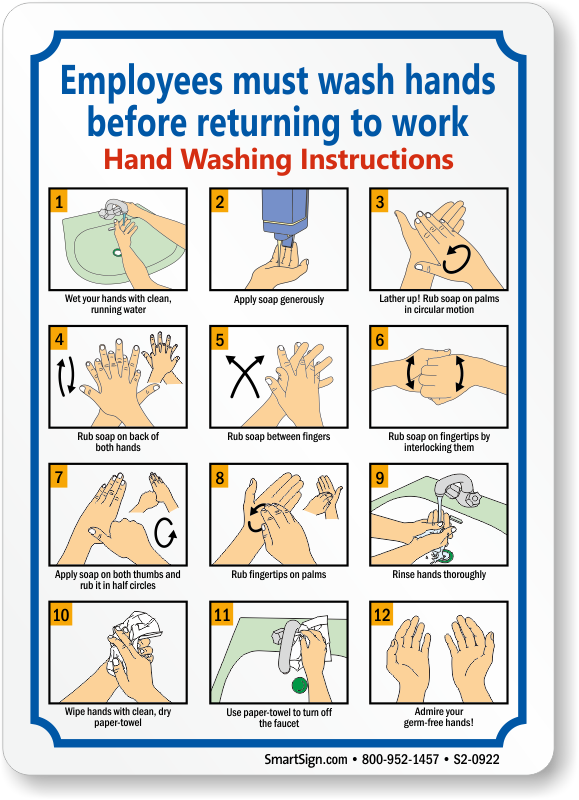 Employees must wash hands before returning to work

Hand Washing Instructions

1
Wet your hands with clean, running water

2
Apply soap generously

3
Lather up! Rub soap on palms in circular motion

4
Rub soap on back of both hands

5
Rub soap between fingers

6
Rub soap on fingertips by interlocking them

7
Apply soap on both thumbs and rub it in half circles

8
Rub fingertips on palms

9
Rinse hands thoroughly

10
Wipe hands with clean, dry paper-towel

11
Use paper-towel to turn off the faucet

12
Admire your germ-free hands!

SmartSign.com • 800-952-1457 • S2-0922