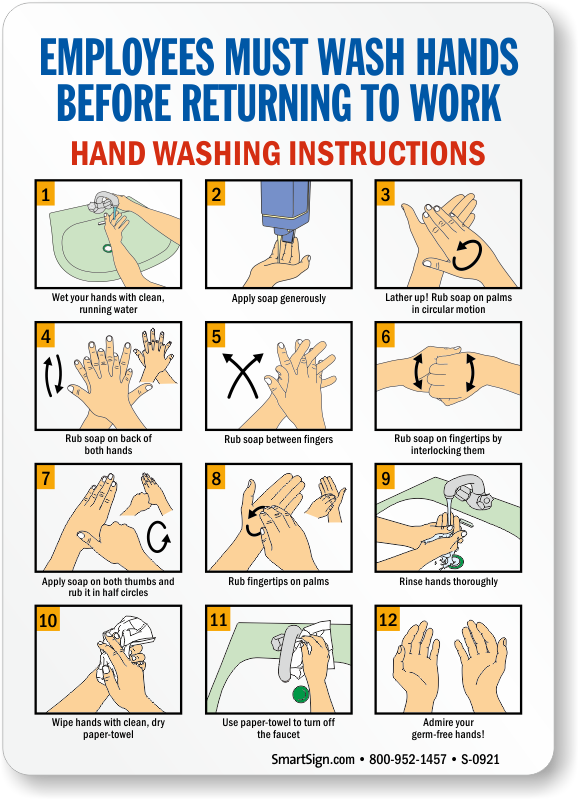 EMPLOYEES MUST WASH HANDS BEFORE RETURNING TO WORK

HAND WASHING INSTRUCTIONS

1
Wet your hands with clean, running water

2
Apply soap generously

3
Lather up! Rub soap on palms in circular motion

4
Rub soap on back of both hands

5
Rub soap between fingers

6
Rub soap on fingertips by interlocking them

7
Apply soap on both thumbs and rub it in half circles

8
Rub fingertips on palms

9
Rinse hands thoroughly

10
Wipe hands with clean, dry paper-towel

11
Use paper-towel to turn off the faucet

12
Admire your germ-free hands!

SmartSign.com • 800-952-1457 • S-0921