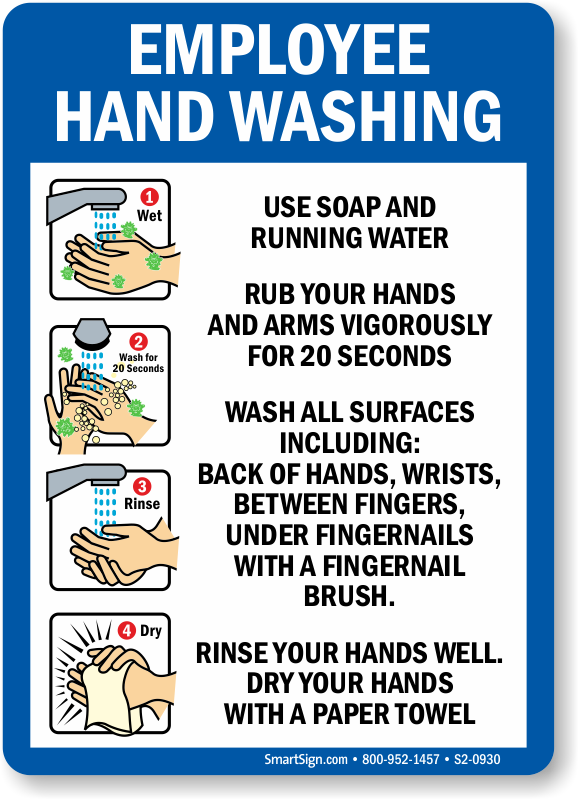 EMPLOYEE HAND WASHING

1 Wet

2 Wash for 20 Seconds

3 Rinse

4 Dry

USE SOAP AND RUNNING WATER

RUB YOUR HANDS AND ARMS VIGOROUSLY FOR 20 SECONDS

WASH ALL SURFACES INCLUDING: BACK OF HANDS, WRISTS, BETWEEN FINGERS, UNDER FINGERNAILS WITH A FINGERNAIL BRUSH.

RINSE YOUR HANDS WELL. DRY YOUR HANDS WITH A PAPER TOWEL

SmartSign.com • 800-952-1457 • S2-0930