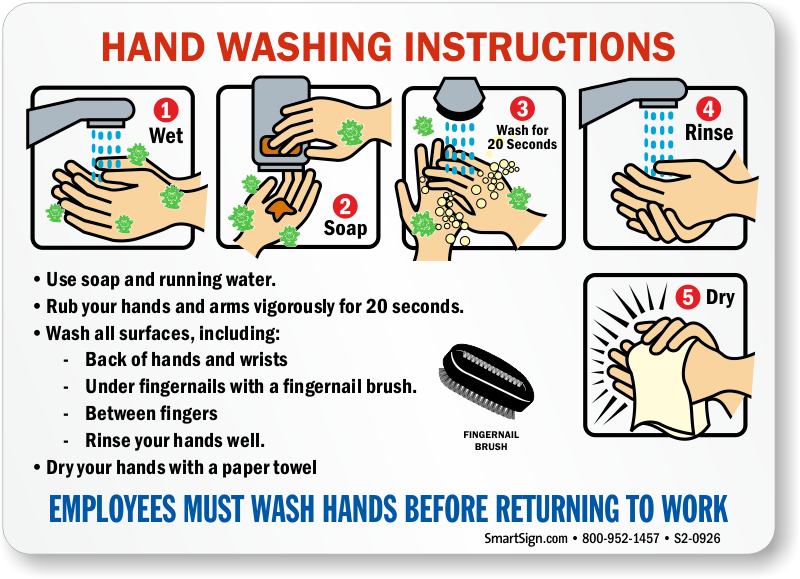 HAND WASHING INSTRUCTIONS

1 Wet

2 Soap

3 Wash for 20 Seconds

4 Rinse

5 Dry

• Use soap and running water.
• Rub your hands and arms vigorously for 20 seconds.
• Wash all surfaces, including:
- Back of hands and wrists
- Under fingernails with a fingernail brush.
- Between fingers
- Rinse your hands well.
• Dry your hands with a paper towel

FINGERNAIL BRUSH

EMPLOYEES MUST WASH HANDS BEFORE RETURNING TO WORK

SmartSign.com • 800-952-1457 • S2-0926