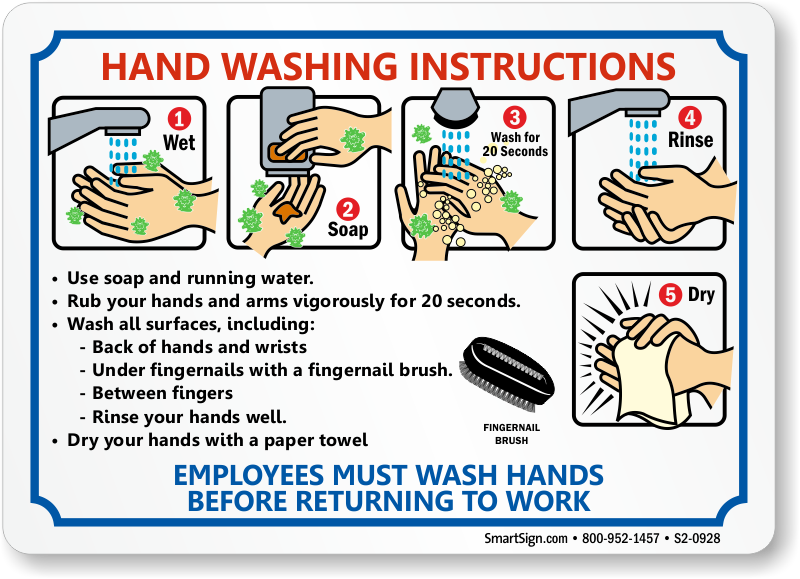 HAND WASHING INSTRUCTIONS

1 Wet

2 Soap

3 Wash for 20 Seconds

4 Rinse

• Use soap and running water.
• Rub your hands and arms vigorously for 20 seconds.
• Wash all surfaces, including:
- Back of hands and wrists
- Under fingernails with a fingernail brush.
- Between fingers
- Rinse your hands well.
• Dry your hands with a paper towel

FINGERNAIL BRUSH

5 Dry

EMPLOYEES MUST WASH HANDS BEFORE RETURNING TO WORK

SmartSign.com • 800-952-1457 • S2-0928