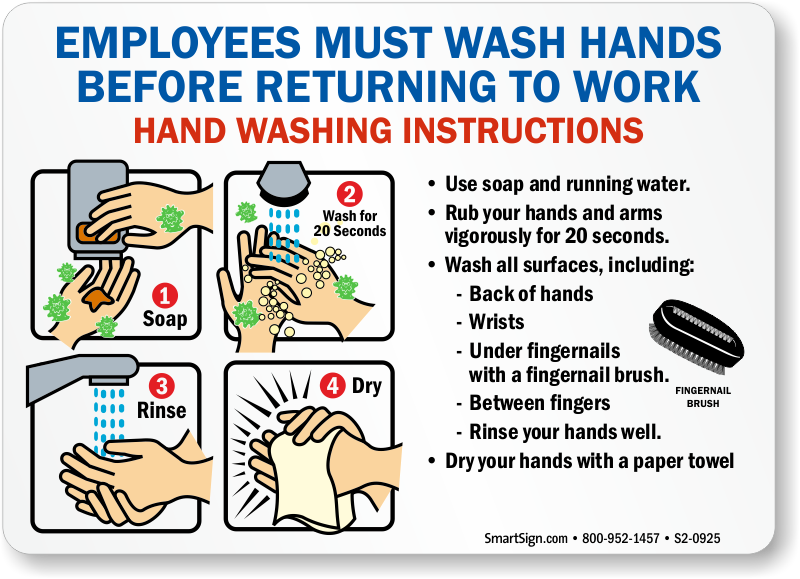 EMPLOYEES MUST WASH HANDS BEFORE RETURNING TO WORK

HAND WASHING INSTRUCTIONS

1 Soap

2 Wash for 20 Seconds

3 Rinse

4 Dry

• Use soap and running water.
• Rub your hands and arms vigorously for 20 seconds.
• Wash all surfaces, including:
- Back of hands
- Wrists
- Under fingernails with a fingernail brush.
- Between fingers
- Rinse your hands well.
• Dry your hands with a paper towel

FINGERNAIL BRUSH

SmartSign.com • 800-952-1457 • S2-0925