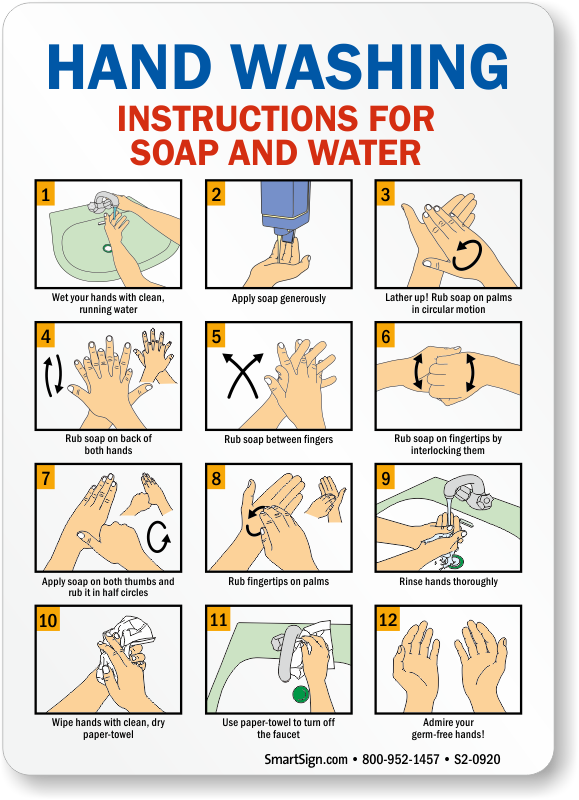 HAND WASHING
INSTRUCTIONS FOR SOAP AND WATER

1
Wet your hands with clean, running water

2
Apply soap generously

3
Lather up! Rub soap on palms in circular motion

4
Rub soap on back of both hands

5
Rub soap between fingers

6
Rub soap on fingertips by interlocking them

7
Apply soap on both thumbs and rub it in half circles

8
Rub fingertips on palms

9
Rinse hands thoroughly

10
Wipe hands with clean, dry paper-towel

11
Use paper-towel to turn off the faucet

12
Admire your germ-free hands!

SmartSign.com • 800-952-1457 • S2-0920