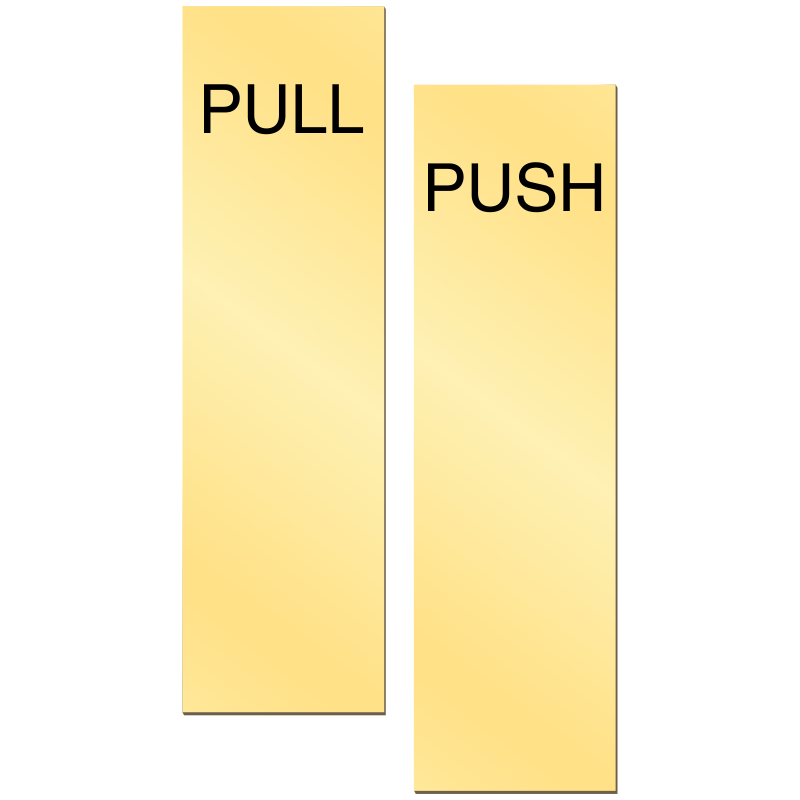 PULL

PUSH