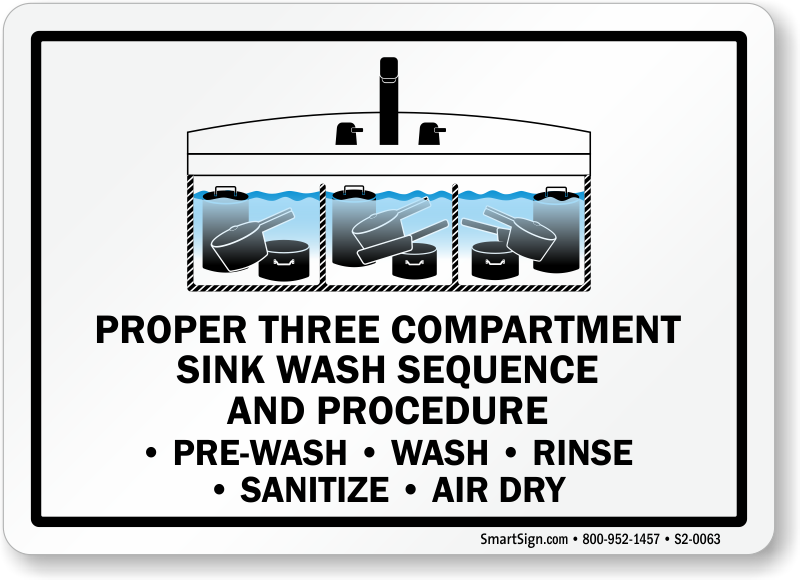 PROPER THREE COMPARTMENT SINK WASH SEQUENCE AND PROCEDURE

• PRE-WASH • WASH • RINSE • SANITIZE • AIR DRY

SmartSign.com • 800-952-1457 • S2-0063