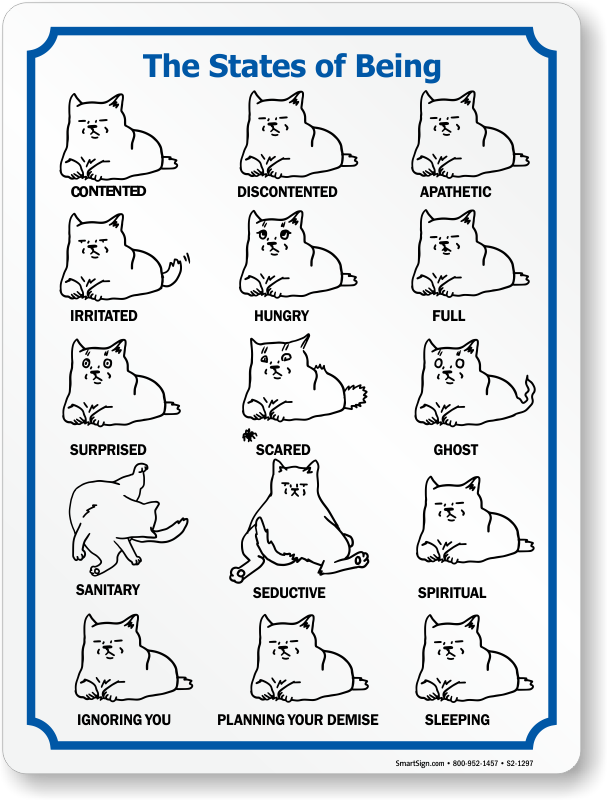 The States of Being

CONTENTED

DISCONTENTED

APATHETIC

IRRITATED

HUNGRY

FULL

SURPRISED

SCARED

GHOST

SANITARY

SEDUCTIVE

SPIRITUAL

IGNORING YOU

PLANNING YOUR DEMISE

SLEEPING

SmartSign.com • 800-952-1457 • S2-1297