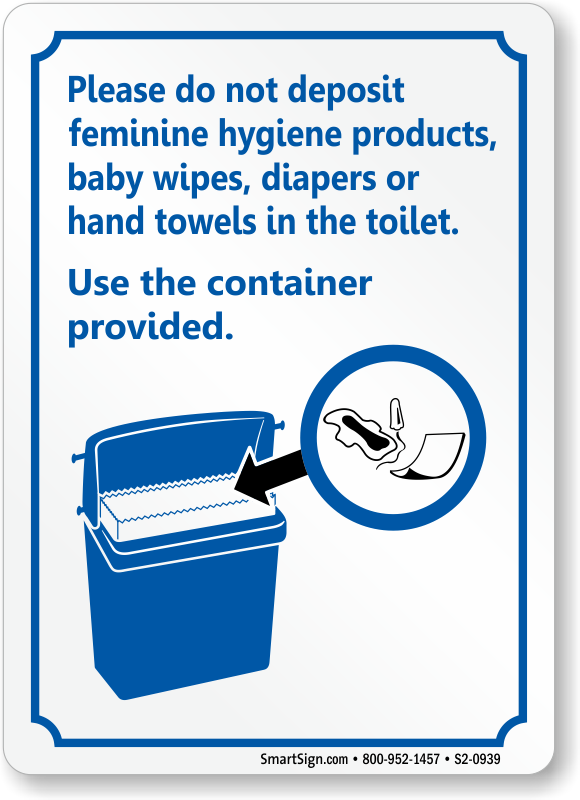 Please do not deposit feminine hygiene products, baby wipes, diapers or hand towels in the toilet.

Use the container provided.

SmartSign.com • 800-952-1457 • S2-0939