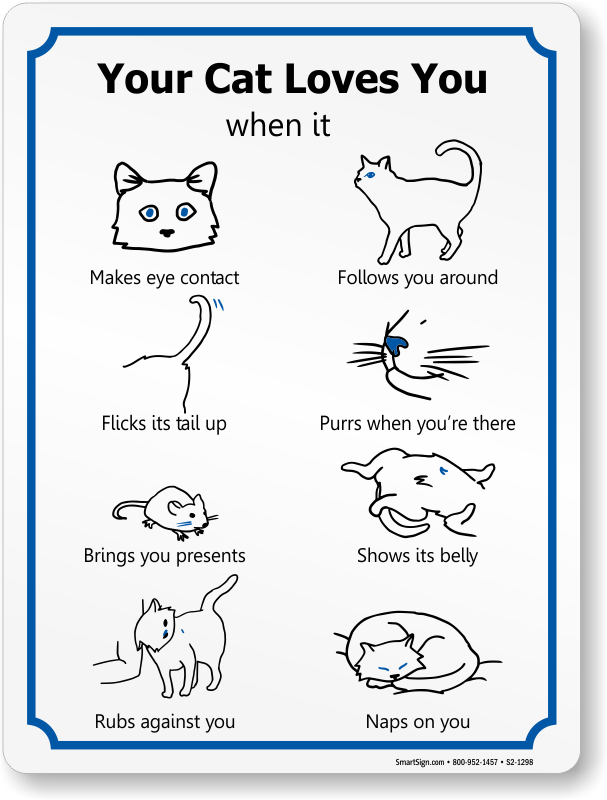 Your Cat Loves You
when it

Makes eye contact

Follows you around

Flicks its tail up

Purrs when you're there

Brings you presents

Shows its belly

Rubs against you

Naps on you

SmartSign.com • 800-952-1457 • S2-1298