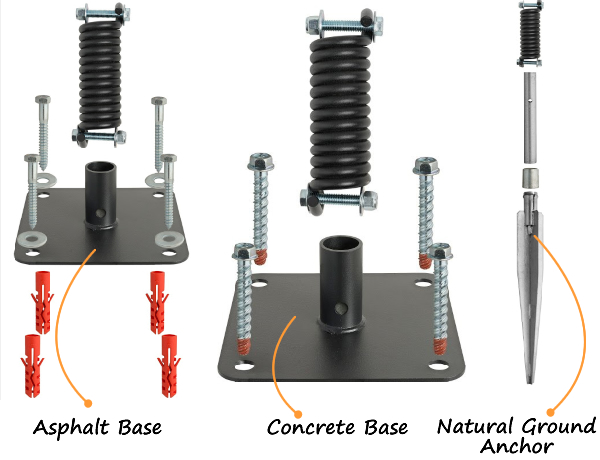 Asphalt Base

Concrete Base

Natural Ground Anchor