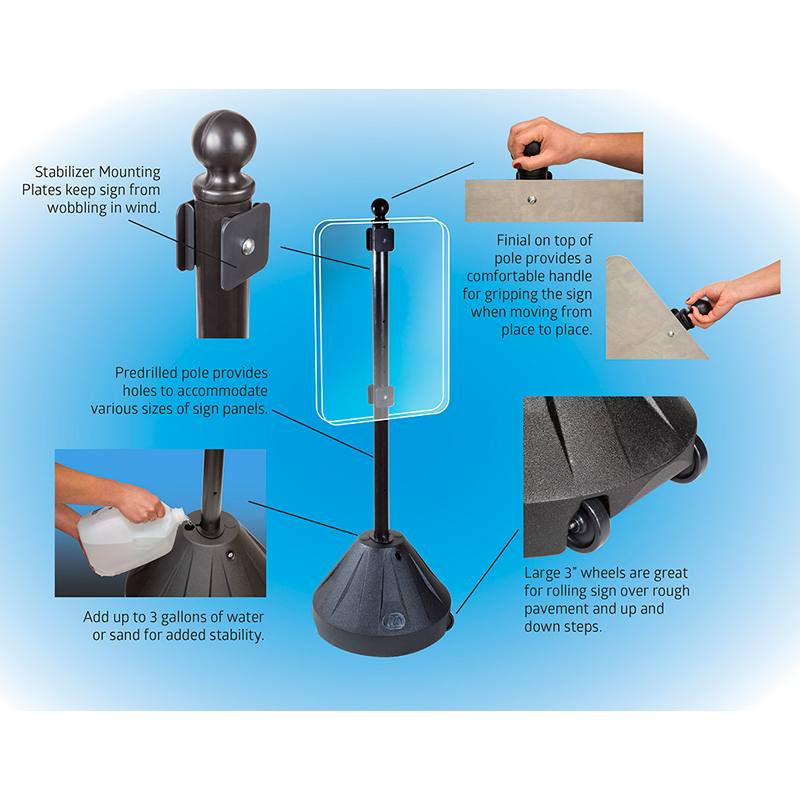 Stabilizer Mounting Plates keep sign from wobbling in wind.

Finial on top of pole provides a comfortable handle for gripping the sign when moving from place to place.

Predrilled pole provides holes to accommodate various sizes of sign panels.

Add up to 3 gallons of water or sand for added stability.

Large 3" wheels are great for rolling sign over rough pavement and up and down steps.