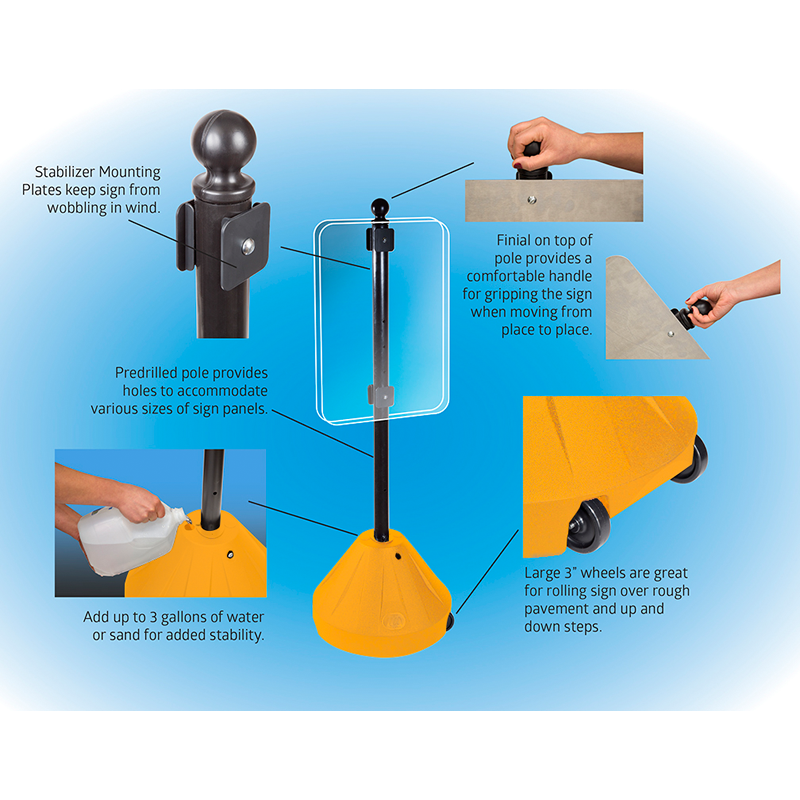 Stabilizer Mounting Plates keep sign from wobbling in wind.

Finial on top of pole provides a comfortable handle for gripping the sign when moving from place to place.

Predrilled pole provides holes to accommodate various sizes of sign panels.

Add up to 3 gallons of water or sand for added stability.

Large 3" wheels are great for rolling sign over rough pavement and up and down steps.