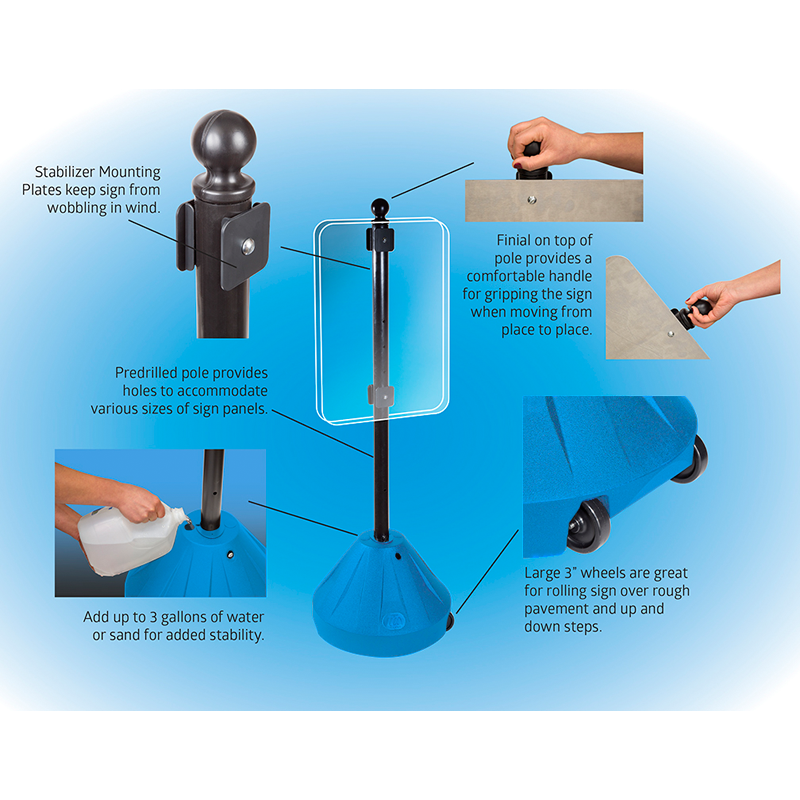 Stabilizer Mounting Plates keep sign from wobbling in wind.

Finial on top of pole provides a comfortable handle for gripping the sign when moving from place to place.

Predrilled pole provides holes to accommodate various sizes of sign panels.

Add up to 3 gallons of water or sand for added stability.

Large 3" wheels are great for rolling sign over rough pavement and up and down steps.