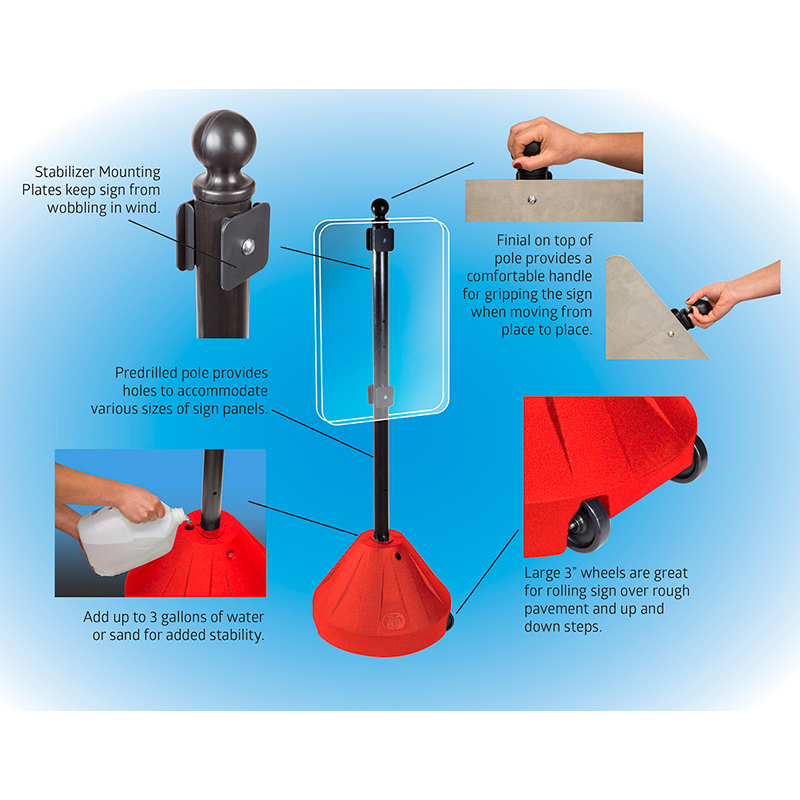 Stabilizer Mounting Plates keep sign from wobbling in wind.

Finial on top of pole provides a comfortable handle for gripping the sign when moving from place to place.

Predrilled pole provides holes to accommodate various sizes of sign panels.

Add up to 3 gallons of water or sand for added stability.

Large 3" wheels are great for rolling sign over rough pavement and up and down steps.