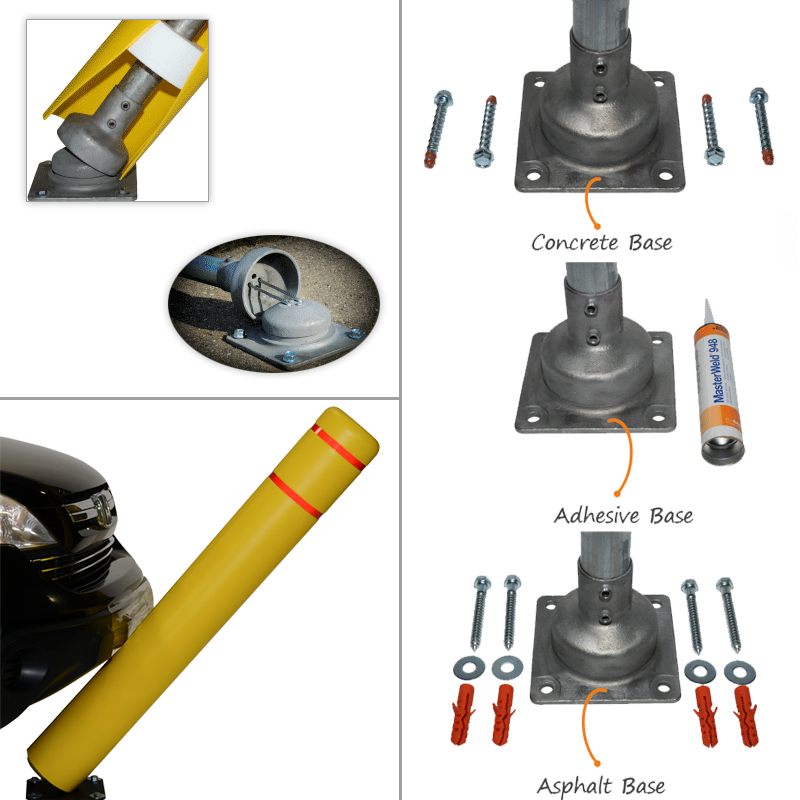 Concrete Base

MasterWeld 948

Adhesive Base

Asphalt Base